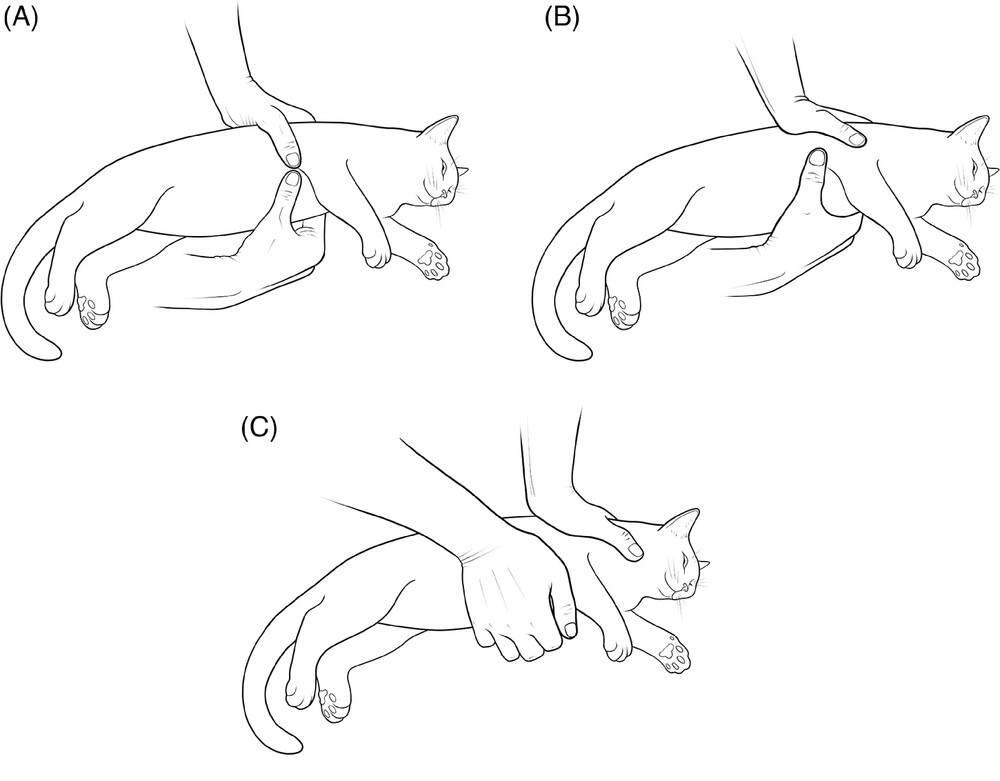 (A)

(B)

(C)